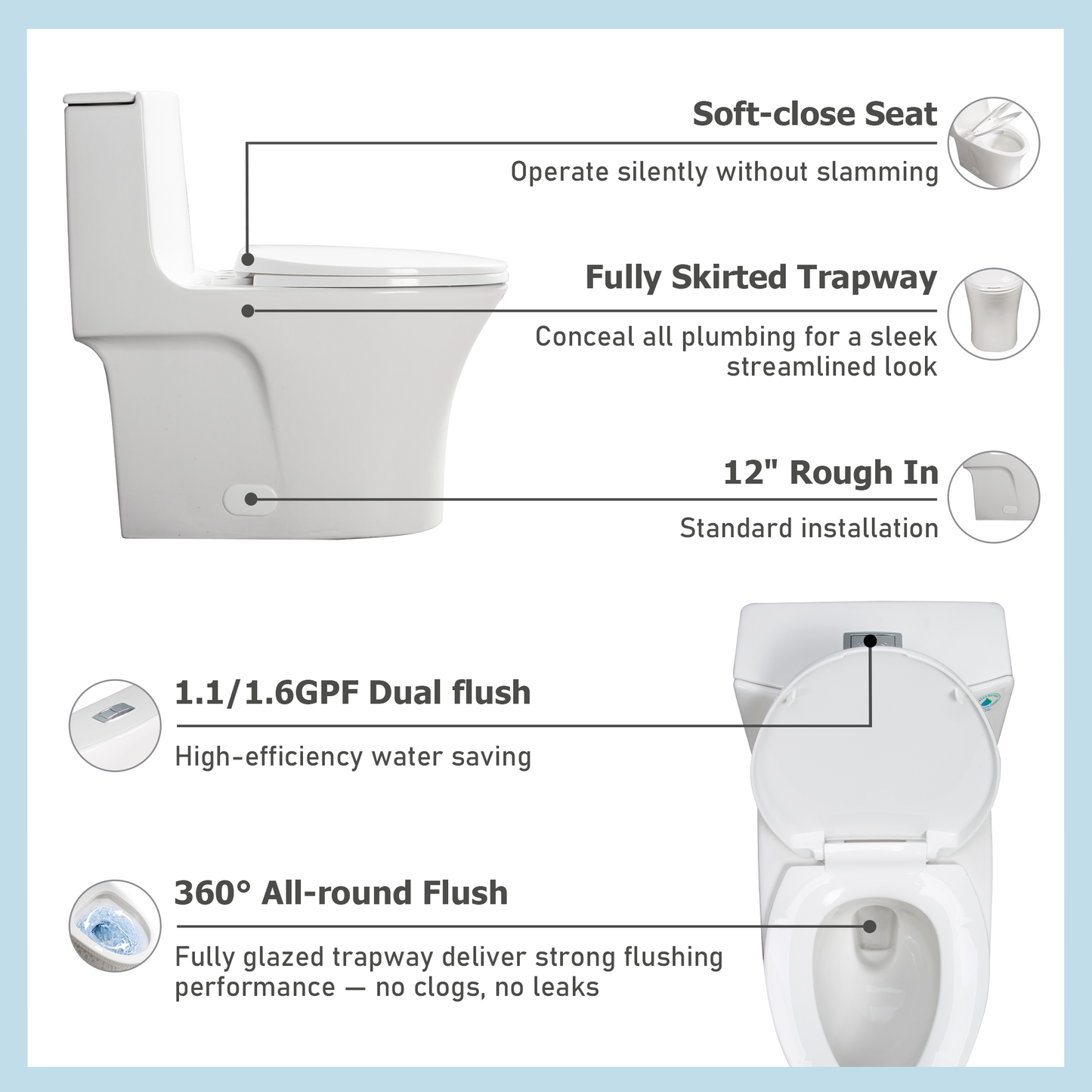 Soft-close Seat

Operate silently without slamming

Fully Skirted Trapway

Conceal all plumbing for a sleek streamlined look

12" Rough In

Standard installation

1.1/1.6GPF Dual flush

High-efficiency water saving

360° All-round Flush

Fully glazed trapway deliver strong flushing performance — no clogs, no leaks