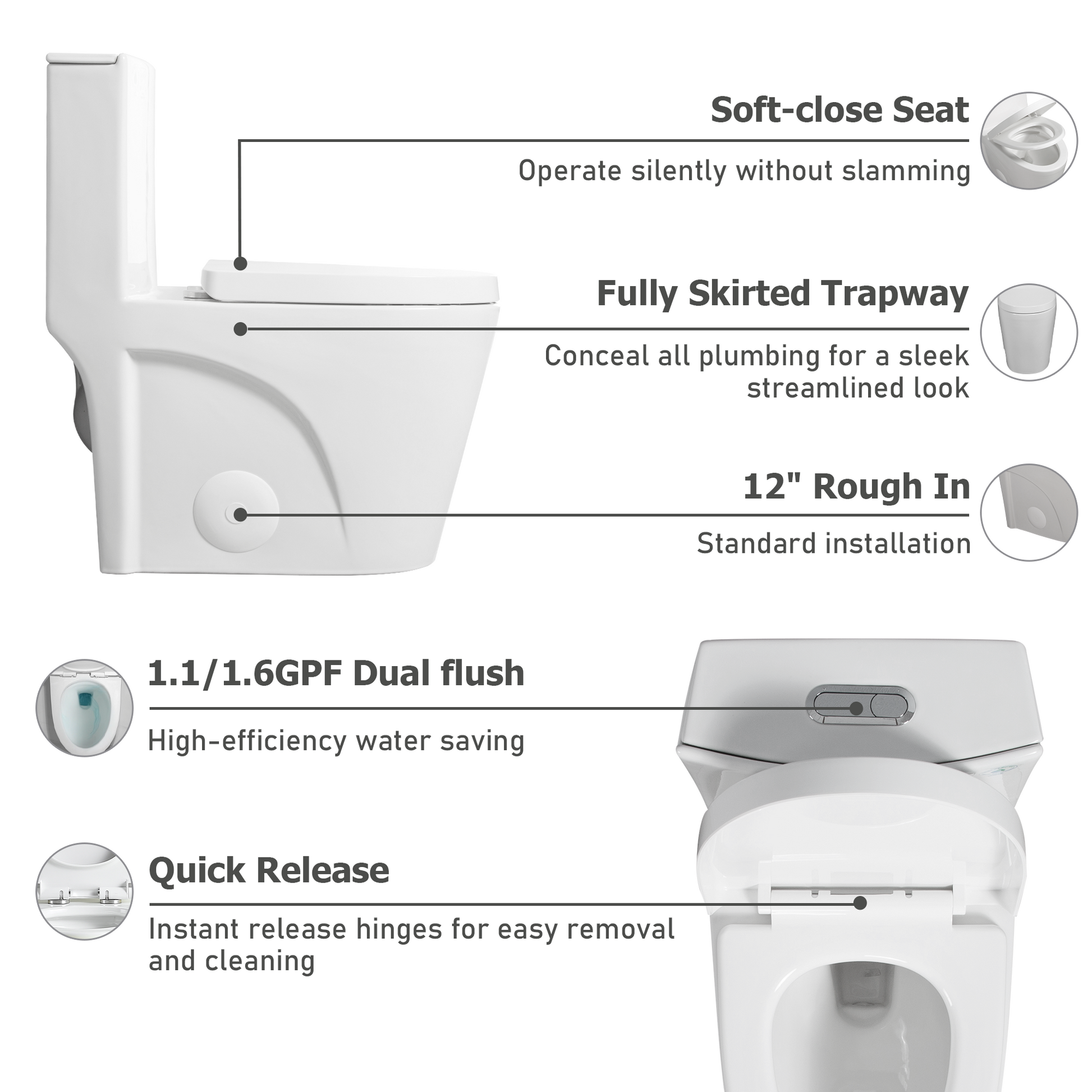 Soft-close Seat

Operate silently without slamming

Fully Skirted Trapway

Conceal all plumbing for a sleek streamlined look

12" Rough In

Standard installation

1.1/1.6GPF Dual flush

High-efficiency water saving

Quick Release

Instant release hinges for easy removal and cleaning