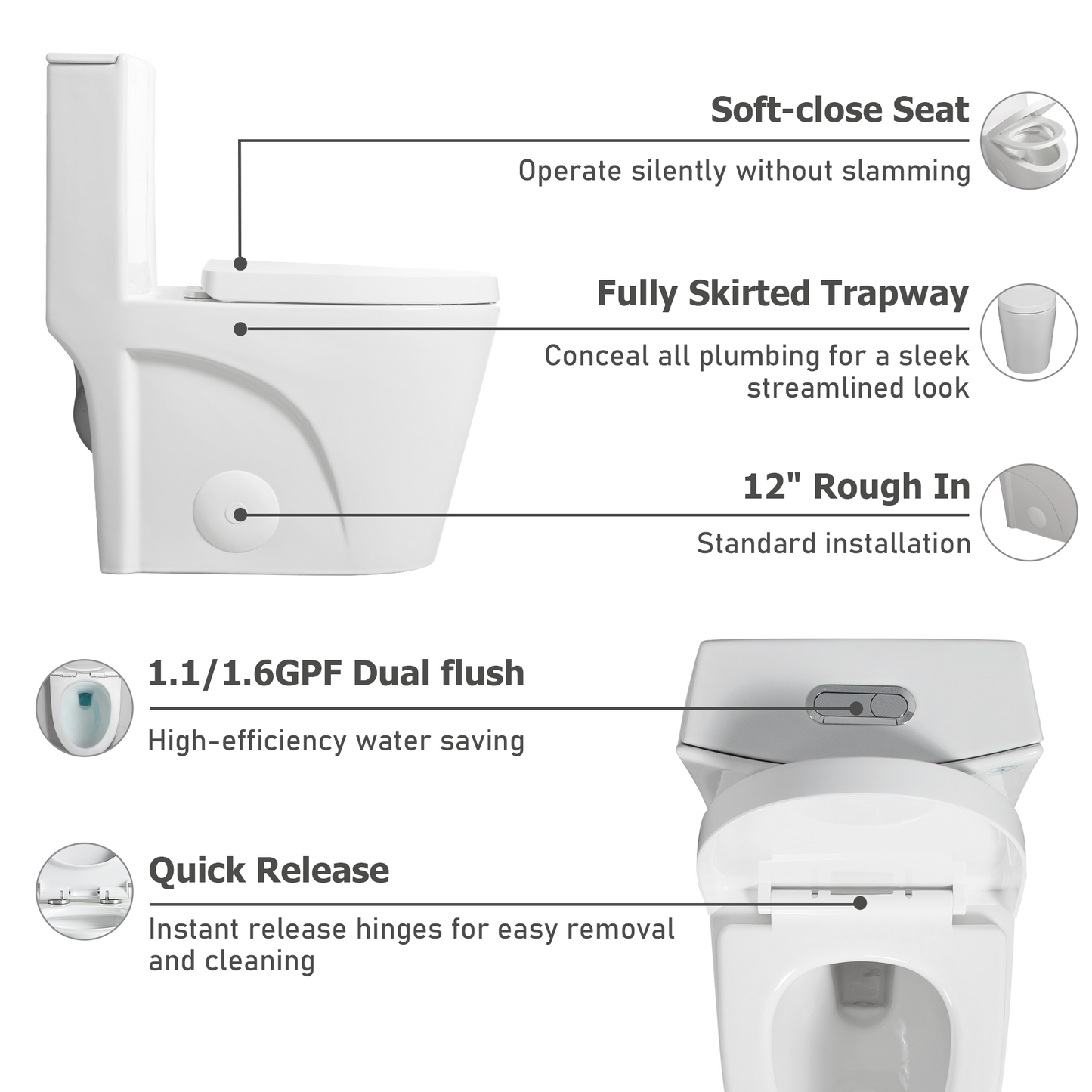 Soft-close Seat

Operate silently without slamming

Fully Skirted Trapway

Conceal all plumbing for a sleek streamlined look

12" Rough In

Standard installation

1.1/1.6GPF Dual flush

High-efficiency water saving

Quick Release

Instant release hinges for easy removal and cleaning