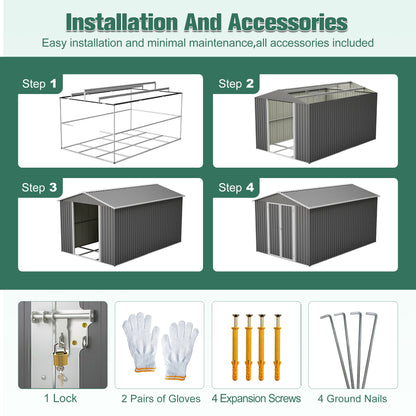 Installation And Accessories
Easy installation and minimal maintenance,all accessories included

Step 1

Step 2

Step 3

Step 4

1 Lock

2 Pairs of Gloves

4 Expansion Screws

4 Ground Nails