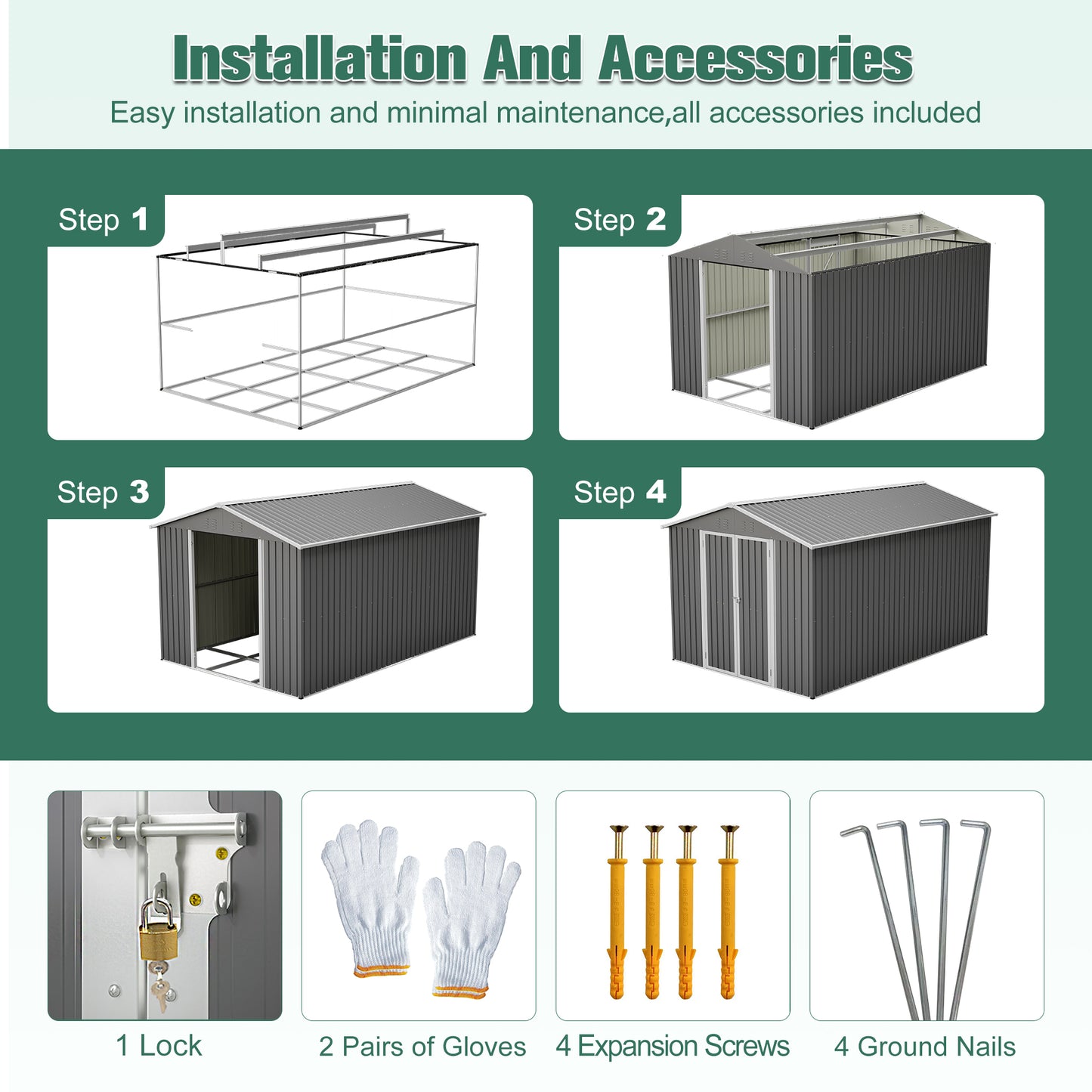 Installation And Accessories

Easy installation and minimal maintenance,all accessories included

Step 1

Step 2

Step 3

Step 4

1 Lock

2 Pairs of Gloves

4 Expansion Screws

4 Ground Nails