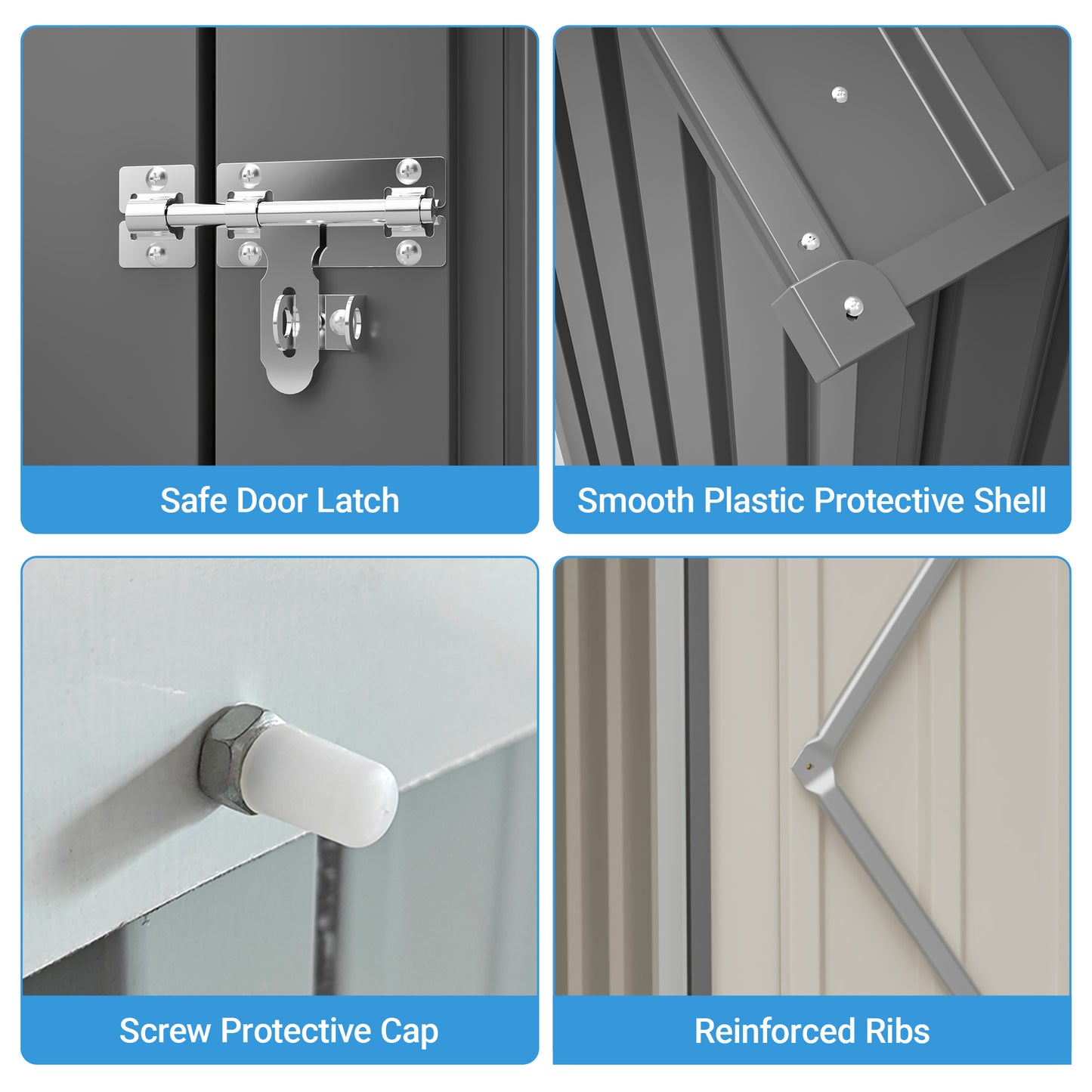 Safe Door Latch

Smooth Plastic Protective Shell

Screw Protective Cap

Reinforced Ribs