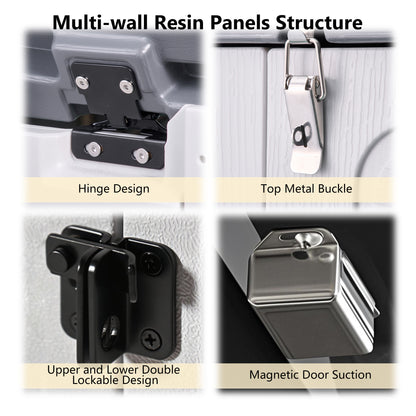 Multi-wall Resin Panels Structure

Hinge Design

Top Metal Buckle

Upper and Lower Double Lockable Design

Magnetic Door Suction