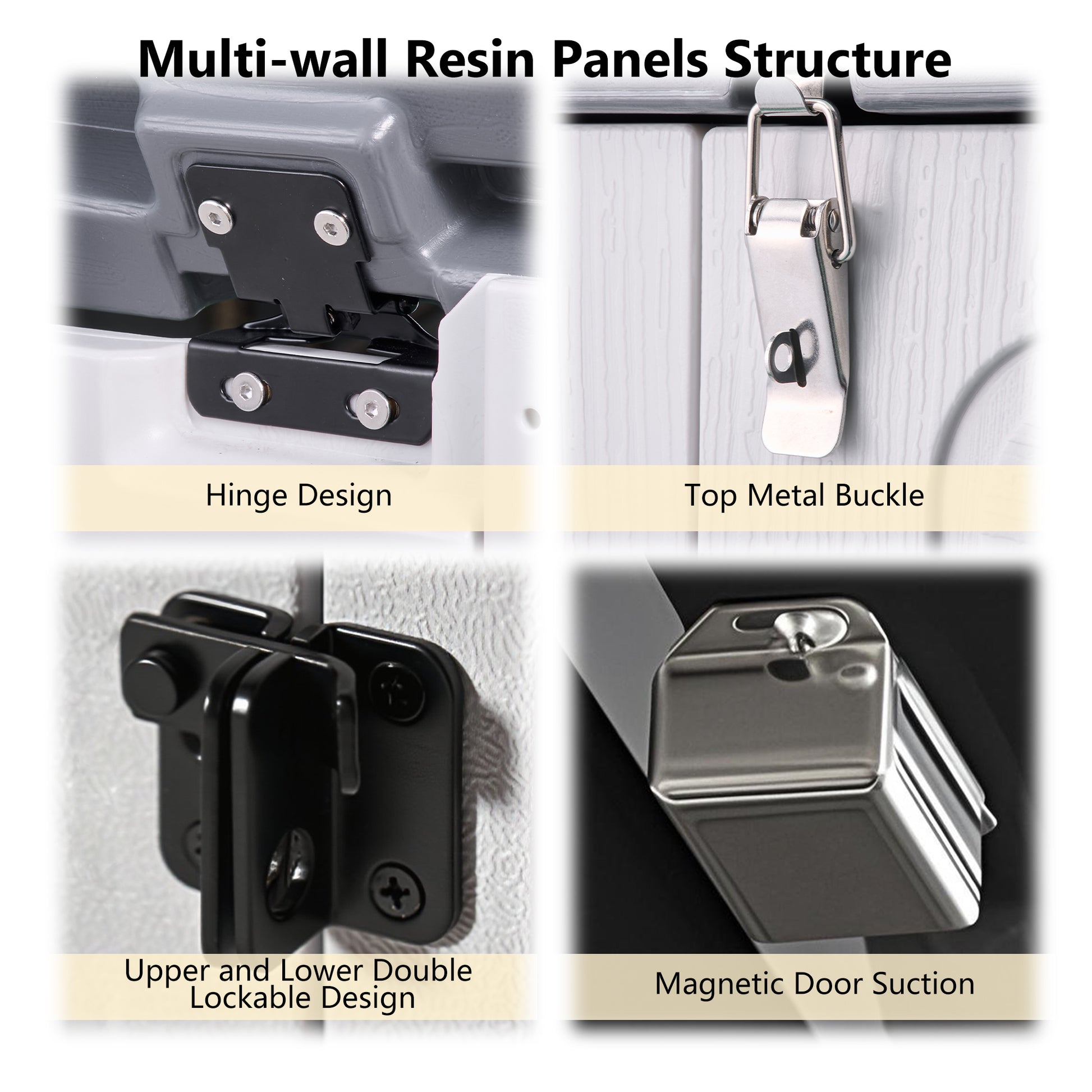 Multi-wall Resin Panels Structure

Hinge Design

Top Metal Buckle

Upper and Lower Double Lockable Design

Magnetic Door Suction