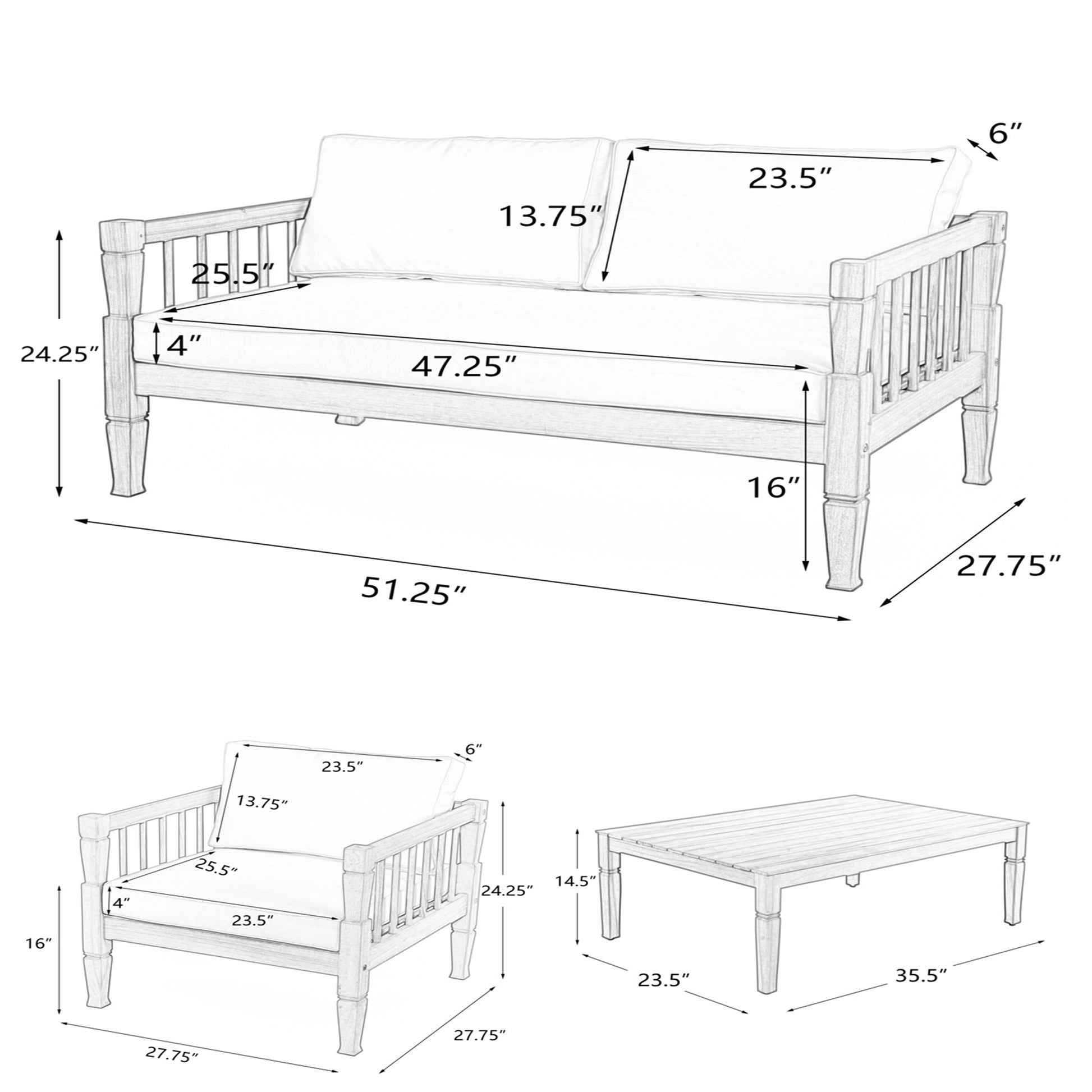 6″
23.5″
13.75″
25.5″
24.25″
4″
47.25″
16″
27.75″
51.25″

6″
23.5″
13.75″
25.5″
24.25″
4″
23.5″
16″
27.75″
27.75″

14.5″
23.5″
35.5″