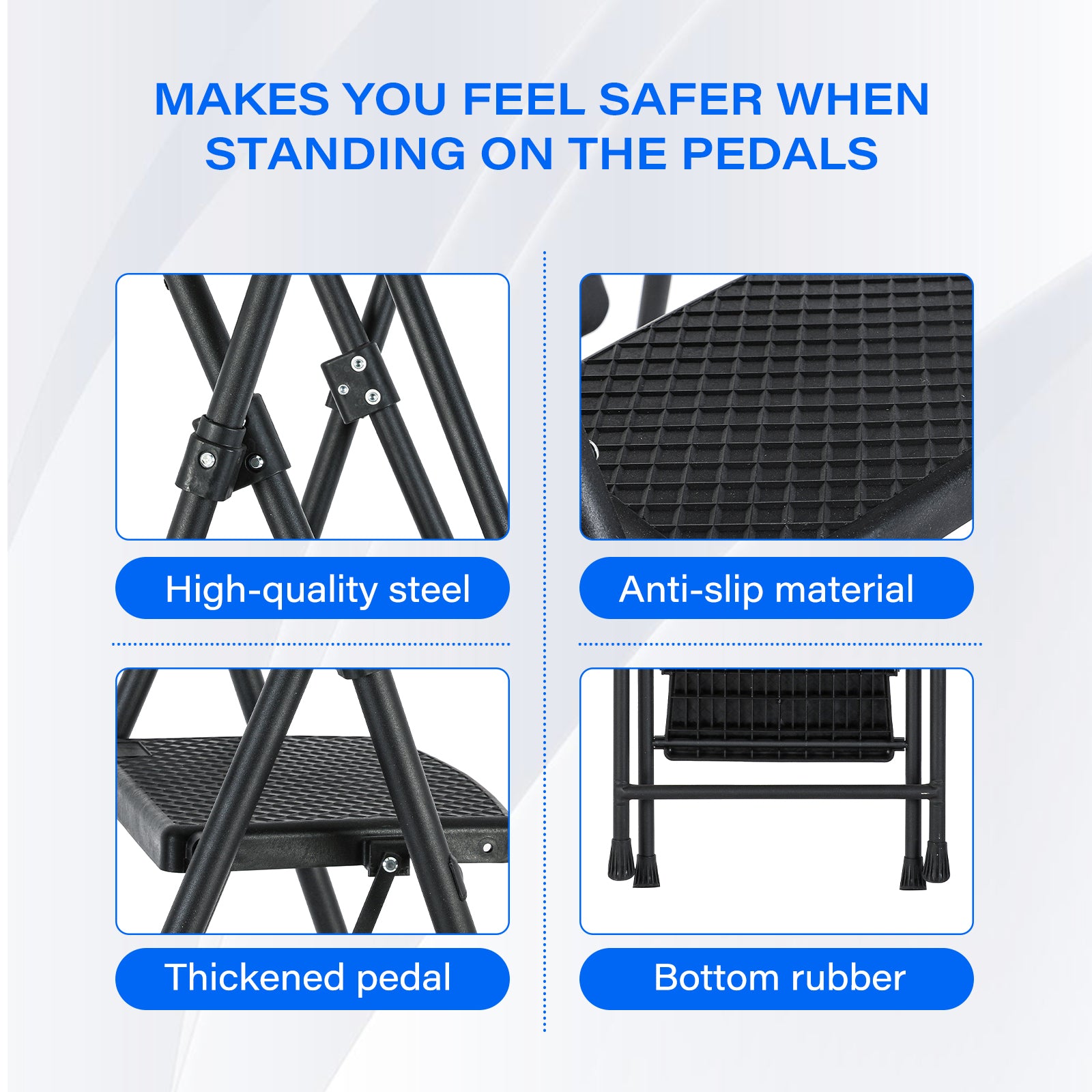 MAKES YOU FEEL SAFER WHEN STANDING ON THE PEDALS

High-quality steel

Anti-slip material

Thickened pedal

Bottom rubber