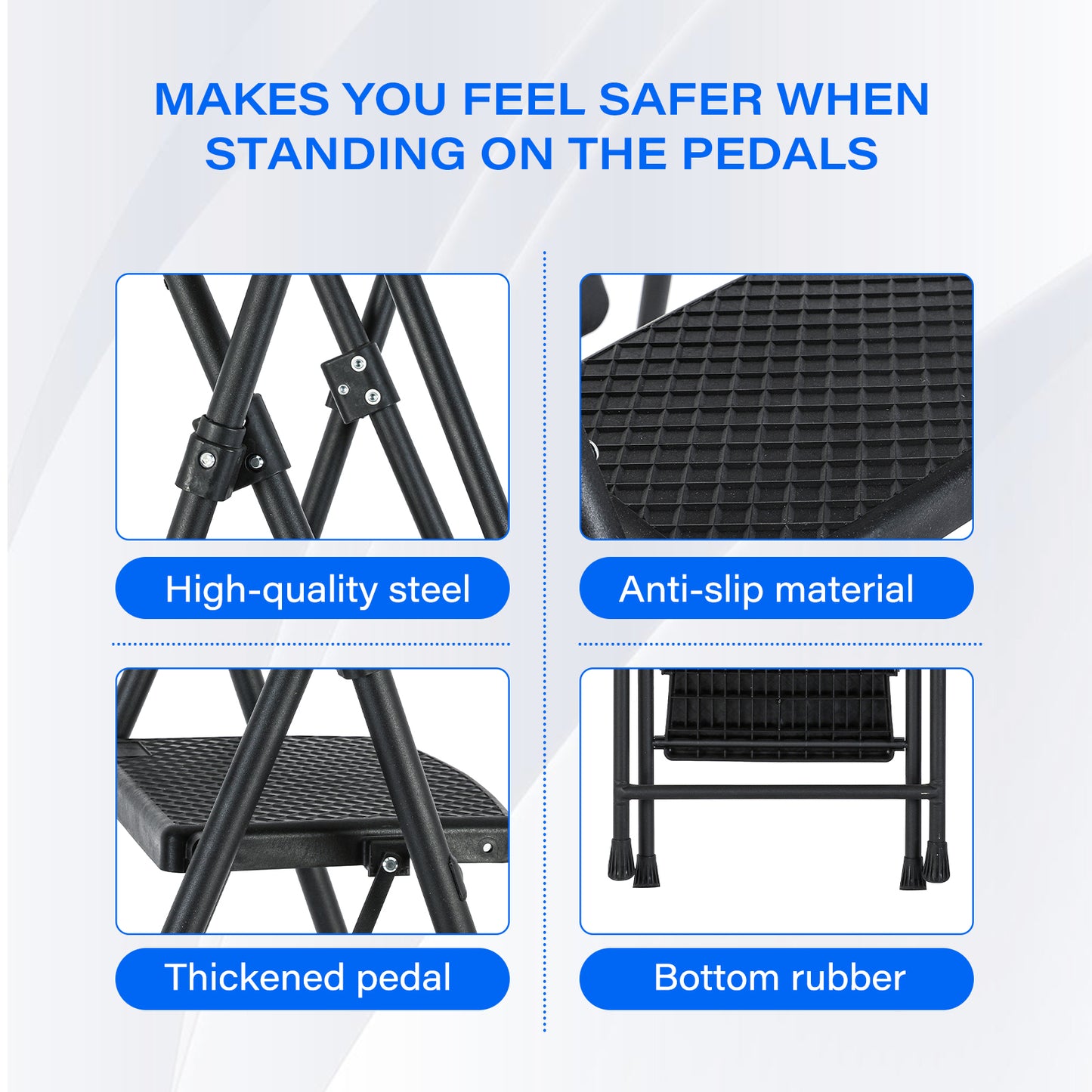 MAKES YOU FEEL SAFER WHEN STANDING ON THE PEDALS

High-quality steel

Anti-slip material

Thickened pedal

Bottom rubber