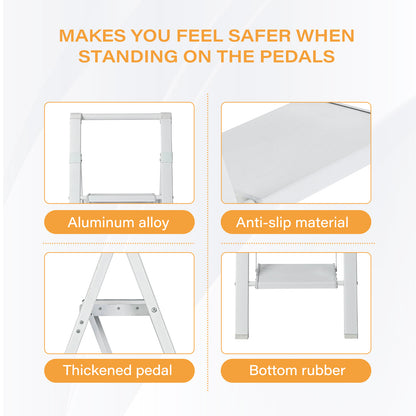 MAKES YOU FEEL SAFER WHEN STANDING ON THE PEDALS

Aluminum alloy

Anti-slip material

Thickened pedal

Bottom rubber