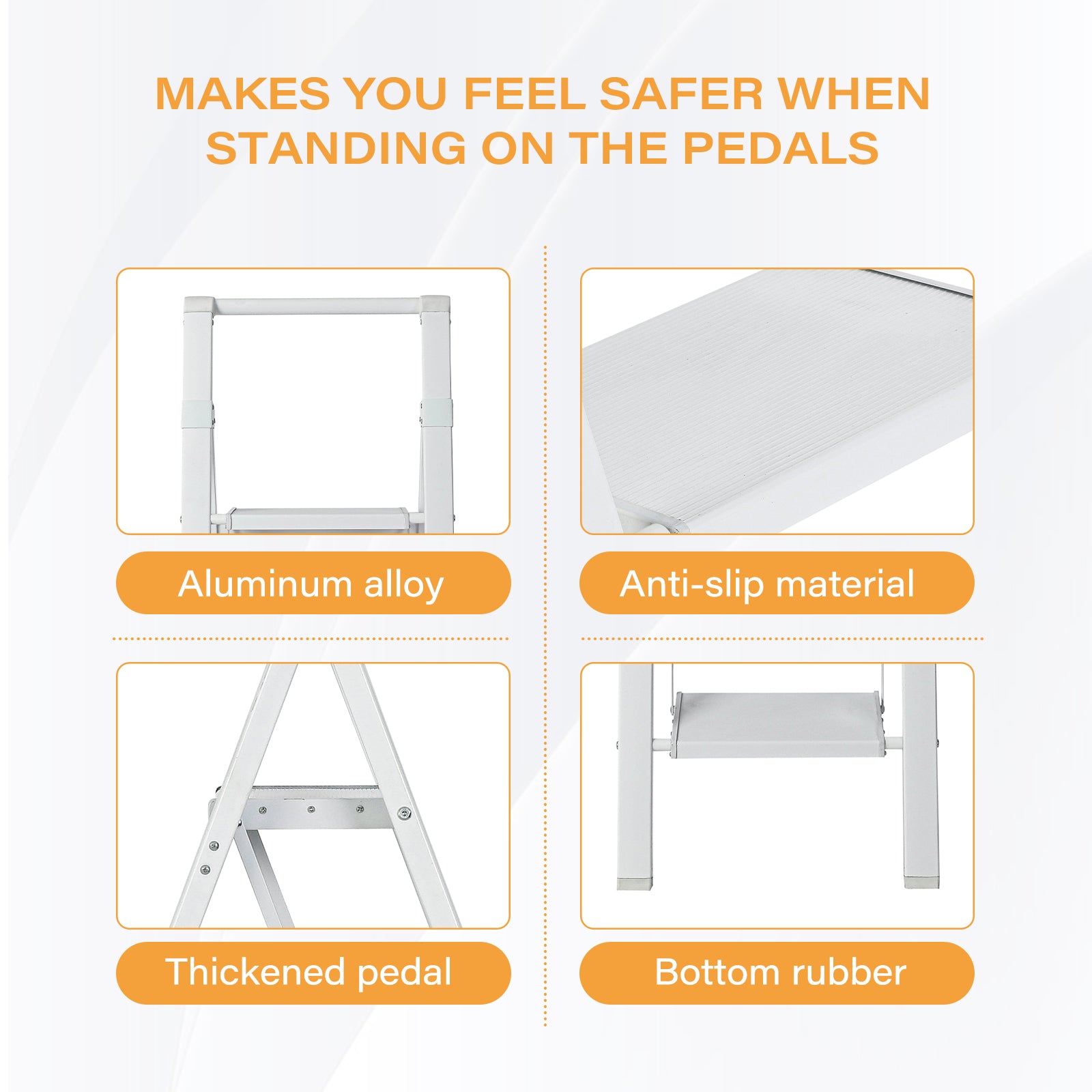 MAKES YOU FEEL SAFER WHEN STANDING ON THE PEDALS

Aluminum alloy

Anti-slip material

Thickened pedal

Bottom rubber