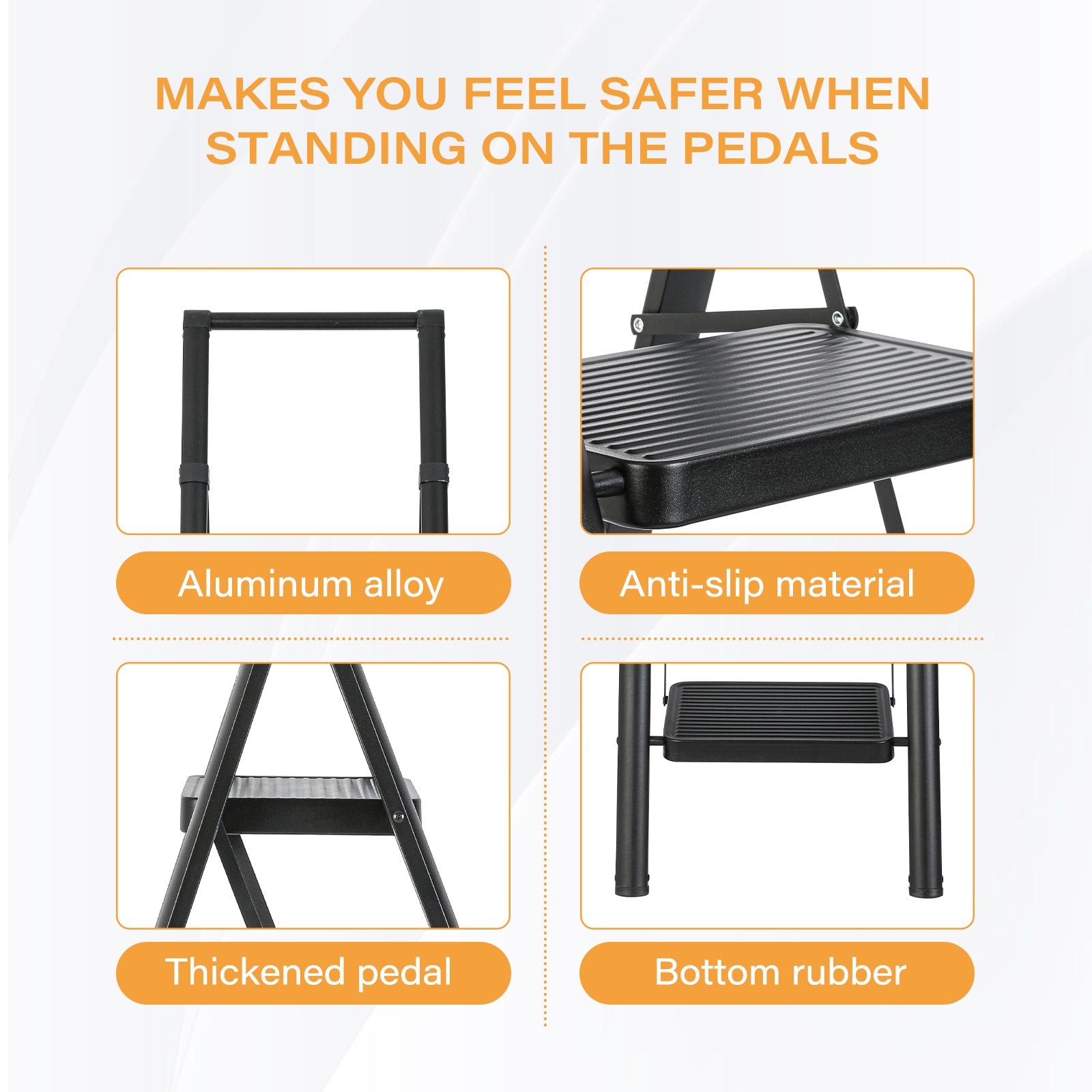 MAKES YOU FEEL SAFER WHEN STANDING ON THE PEDALS

Aluminum alloy

Anti-slip material

Thickened pedal

Bottom rubber