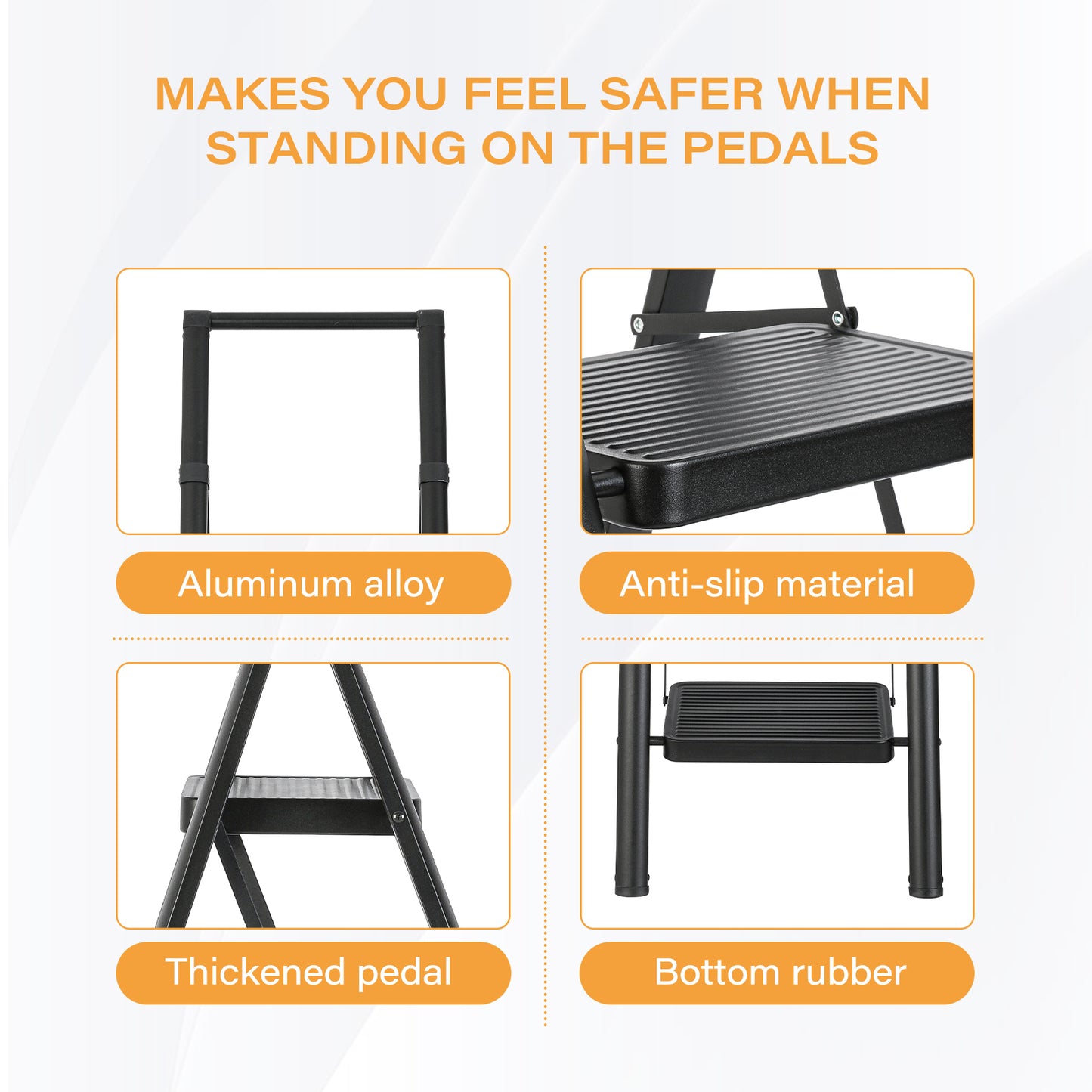 MAKES YOU FEEL SAFER WHEN STANDING ON THE PEDALS

Aluminum alloy

Anti-slip material

Thickened pedal

Bottom rubber