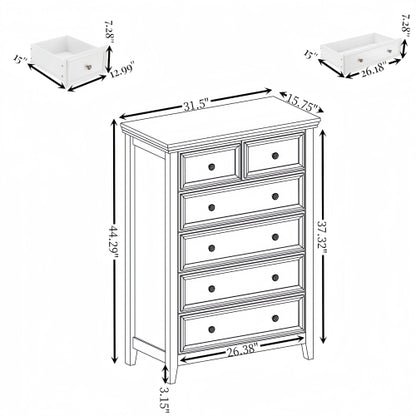 15"
7.28"
12.99"
15"
7.28"
26.18"
31.5"
15.75"
44.29"
37.32"
26.38"
3.15"