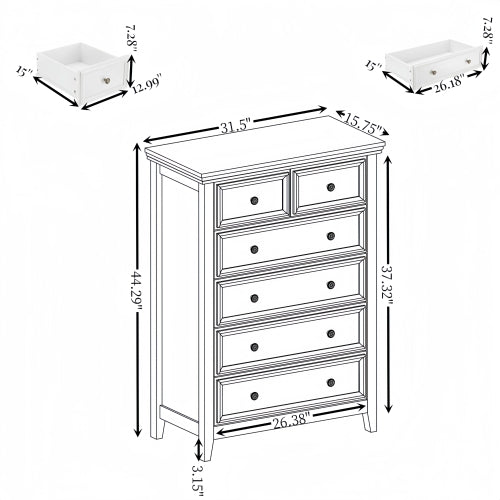 7.28"
15"
12.99"
7.28"
15"
26.18"
31.5"
15.75"
44.29"
37.32"
26.38"
3.15"