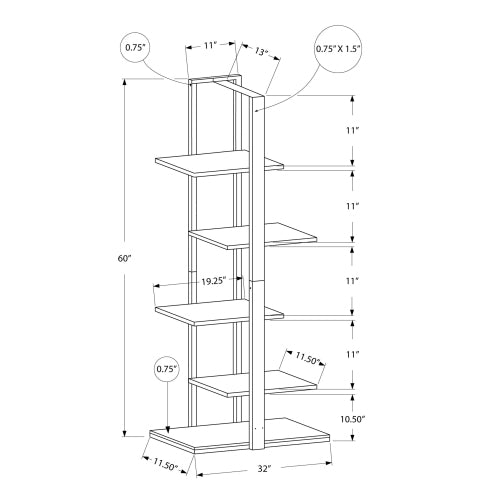 0.75"
11"
13"
0.75" X 1.5"
11"
11"
60"
19.25"
11"
11"
11.50"
0.75"
10.50"
11.50"
32"