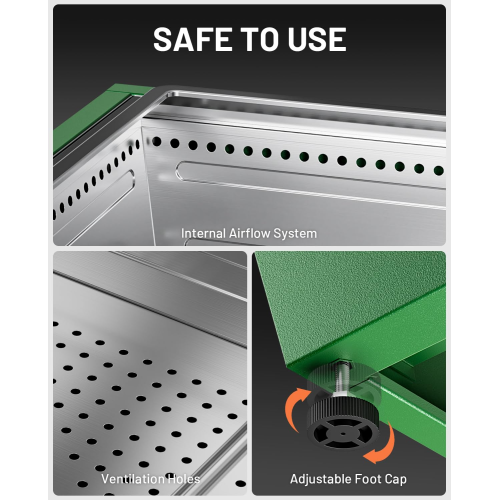 SAFE TO USE

Internal Airflow System

Ventilation Holes

Adjustable Foot Cap