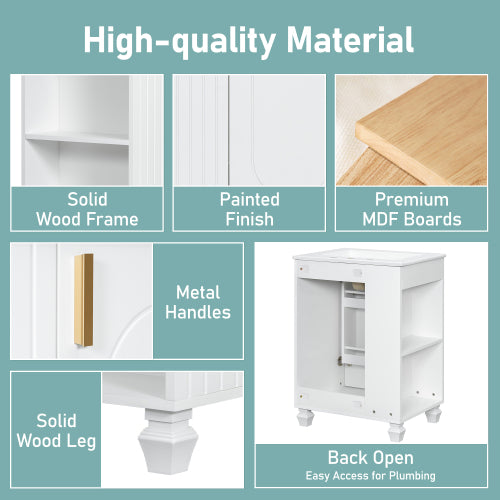 High-quality Material

Solid Wood Frame

Painted Finish

Premium MDF Boards

Metal Handles

Solid Wood Leg

Back Open
Easy Access for Plumbing