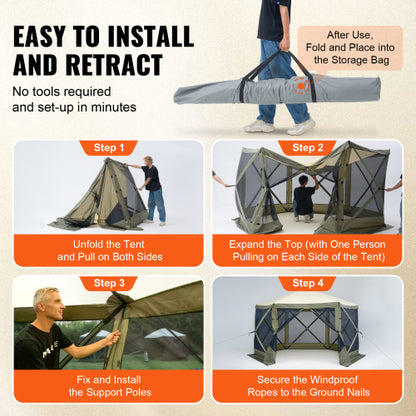 EASY TO INSTALL AND RETRACT

No tools required and set-up in minutes

After Use, Fold and Place into the Storage Bag

Step 1

Unfold the Tent and Pull on Both Sides

Step 2

Expand the Top (with One Person Pulling on Each Side of the Tent)

Step 3

Fix and Install the Support Poles

Step 4

Secure the Windproof Ropes to the Ground Nails