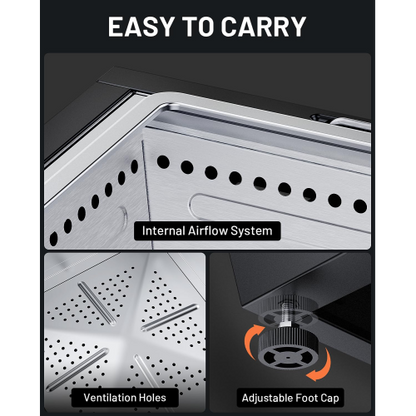 EASY TO CARRY

Internal Airflow System

Ventilation Holes

Adjustable Foot Cap