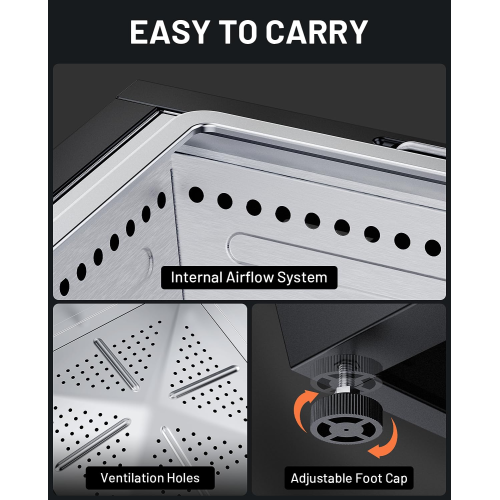 EASY TO CARRY

Internal Airflow System

Ventilation Holes

Adjustable Foot Cap