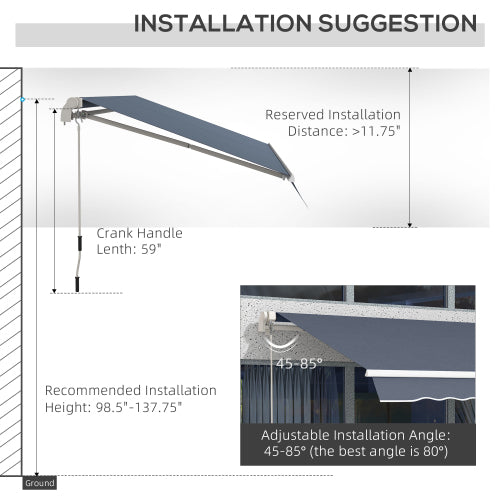 INSTALLATION SUGGESTION

Reserved Installation Distance: >11.75"

Crank Handle Lenth: 59"

45-85°

Recommended Installation Height: 98.5"-137.75"

Adjustable Installation Angle: 45-85° (the best angle is 80°)

Ground