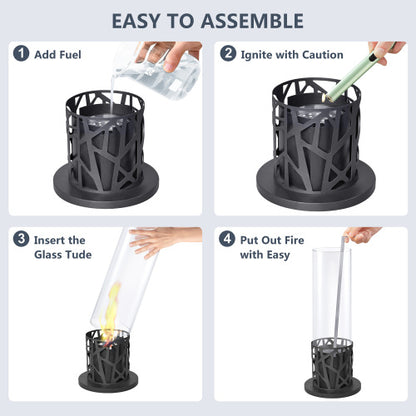 EASY TO ASSEMBLE

1 Add Fuel

2 Ignite with Caution

3 Insert the Glass Tude

4 Put Out Fire with Easy