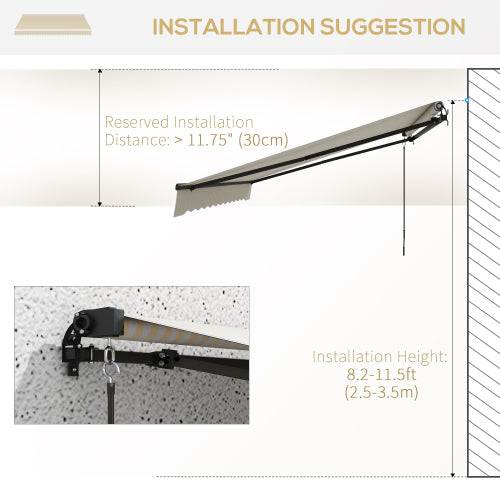 INSTALLATION SUGGESTION

Reserved Installation Distance: > 11.75" (30cm)

Installation Height: 8.2-11.5ft (2.5-3.5m)