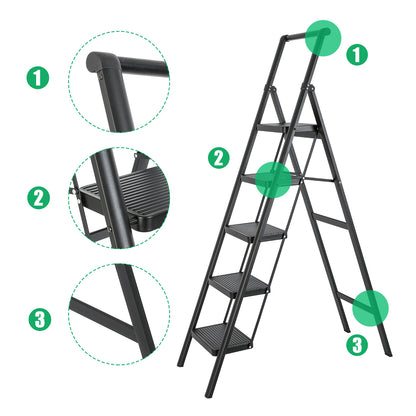 1
2
3
1
2
3