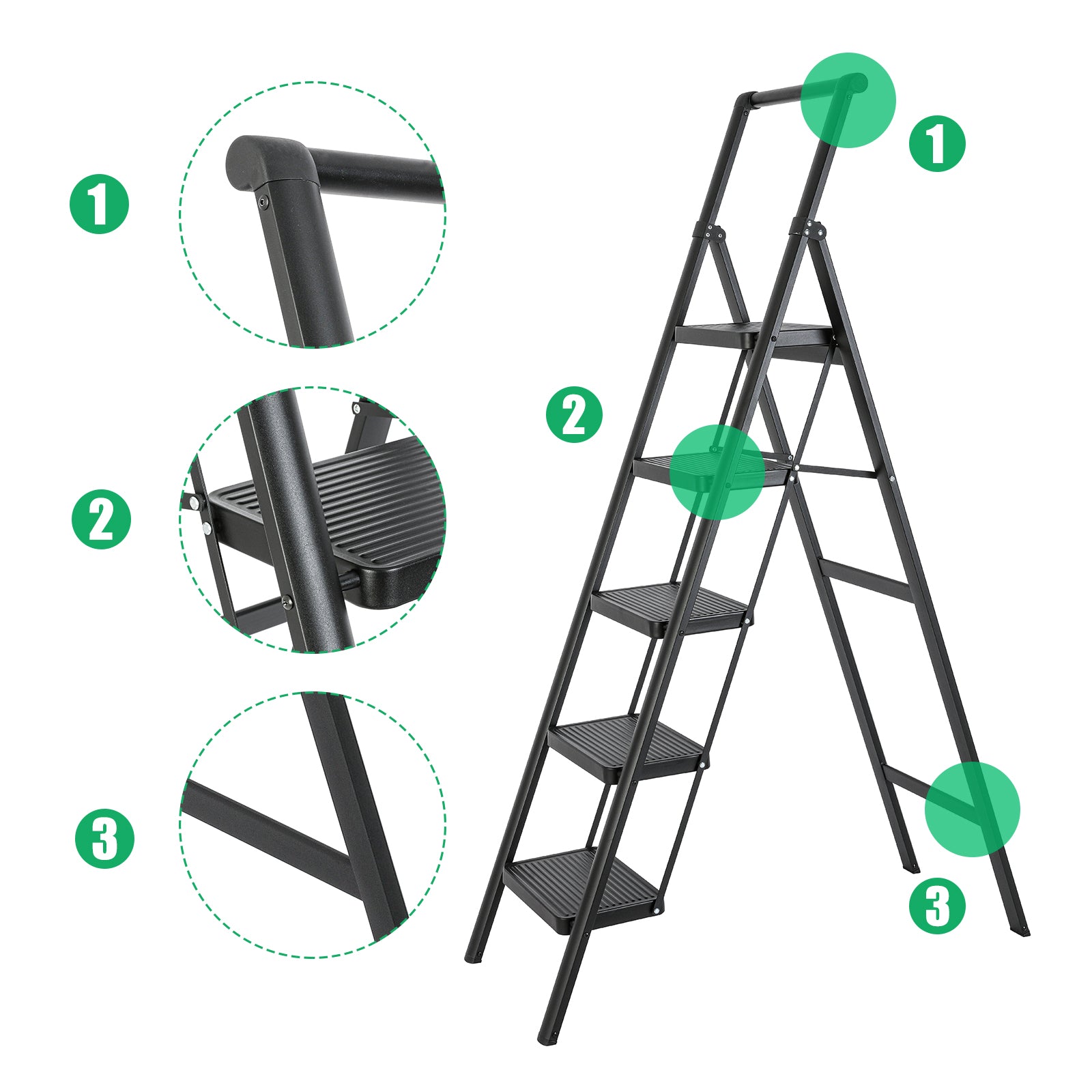 1

2

3

1

2

3