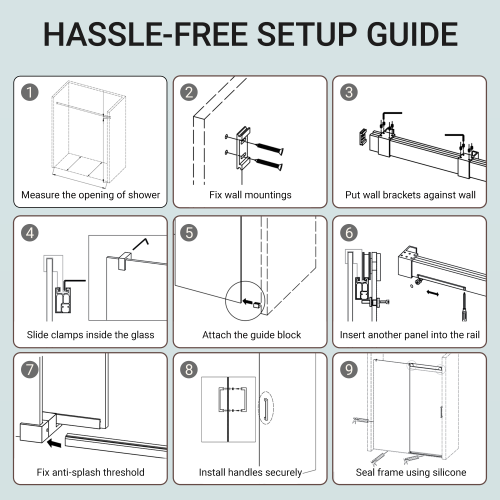 HASSLE-FREE SETUP GUIDE

1
Measure the opening of shower

2
Fix wall mountings

3
Put wall brackets against wall

4
Slide clamps inside the glass

5
Attach the guide block

6
Insert another panel into the rail

7
Fix anti-splash threshold

8
Install handles securely

9
Seal frame using silicone