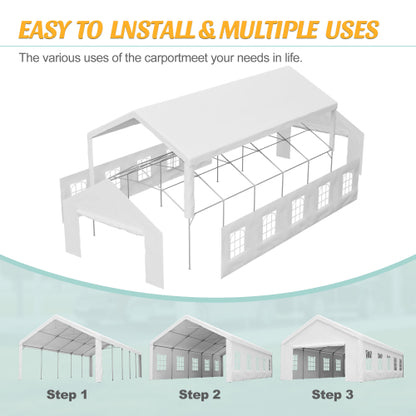 EASY TO LNSTALL & MULTIPLE USES

The various uses of the carportmeet your needs in life.

Step 1

Step 2

Step 3