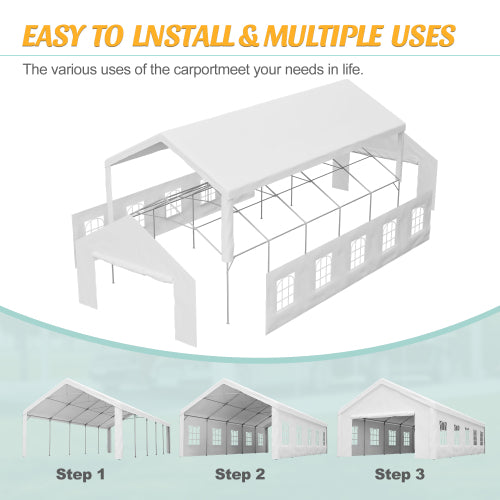 EASY TO LNSTALL & MULTIPLE USES

The various uses of the carportmeet your needs in life.

Step 1

Step 2

Step 3