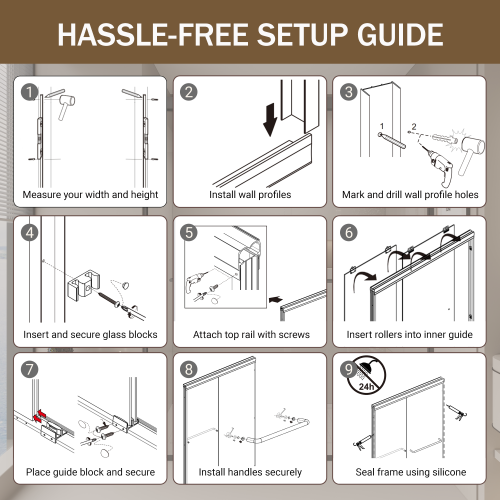 HASSLE-FREE SETUP GUIDE

1
Measure your width and height

2
Install wall profiles

3
1
2
Mark and drill wall profile holes

4
Insert and secure glass blocks

5
Attach top rail with screws

6
Insert rollers into inner guide

7
Place guide block and secure

8
Install handles securely

9
24h
Seal frame using silicone