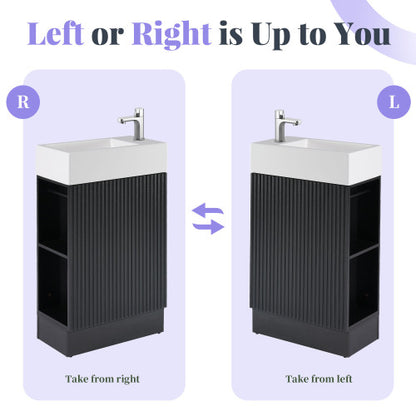 Left or Right is Up to You

R

Take from right

L

Take from left