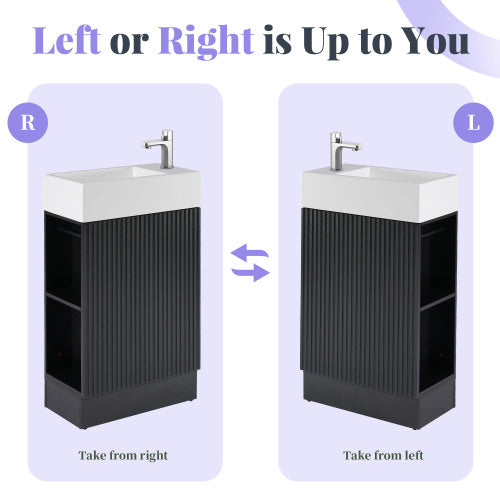 Left or Right is Up to You

R

Take from right

L

Take from left