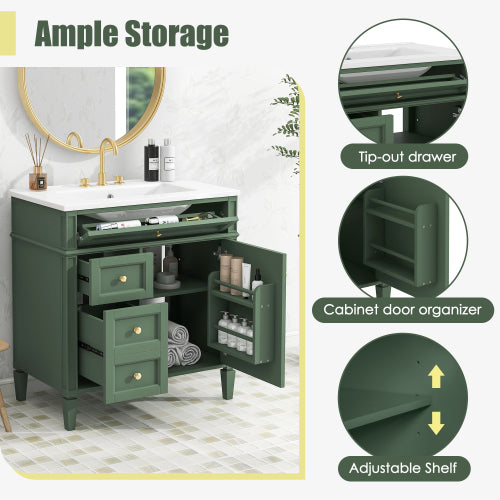 Ample Storage

Tip-out drawer

Cabinet door organizer

Adjustable Shelf