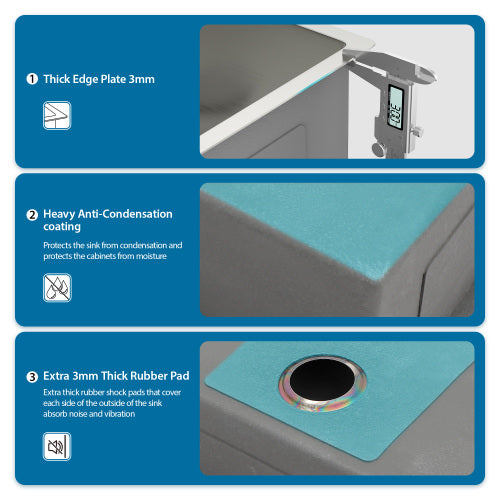 1 Thick Edge Plate 3mm

3.00

2 Heavy Anti-Condensation coating

Protects the sink from condensation and protects the cabinets from moisture

3 Extra 3mm Thick Rubber Pad

Extra thick rubber shock pads that cover each side of the outside of the sink absorb noise and vibration