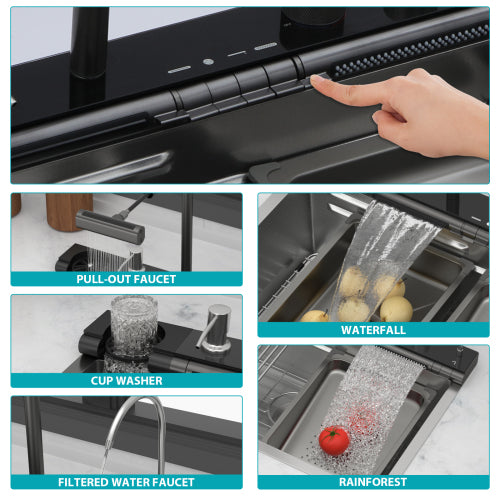 PULL-OUT FAUCET

CUP WASHER

FILTERED WATER FAUCET

WATERFALL

RAINFOREST