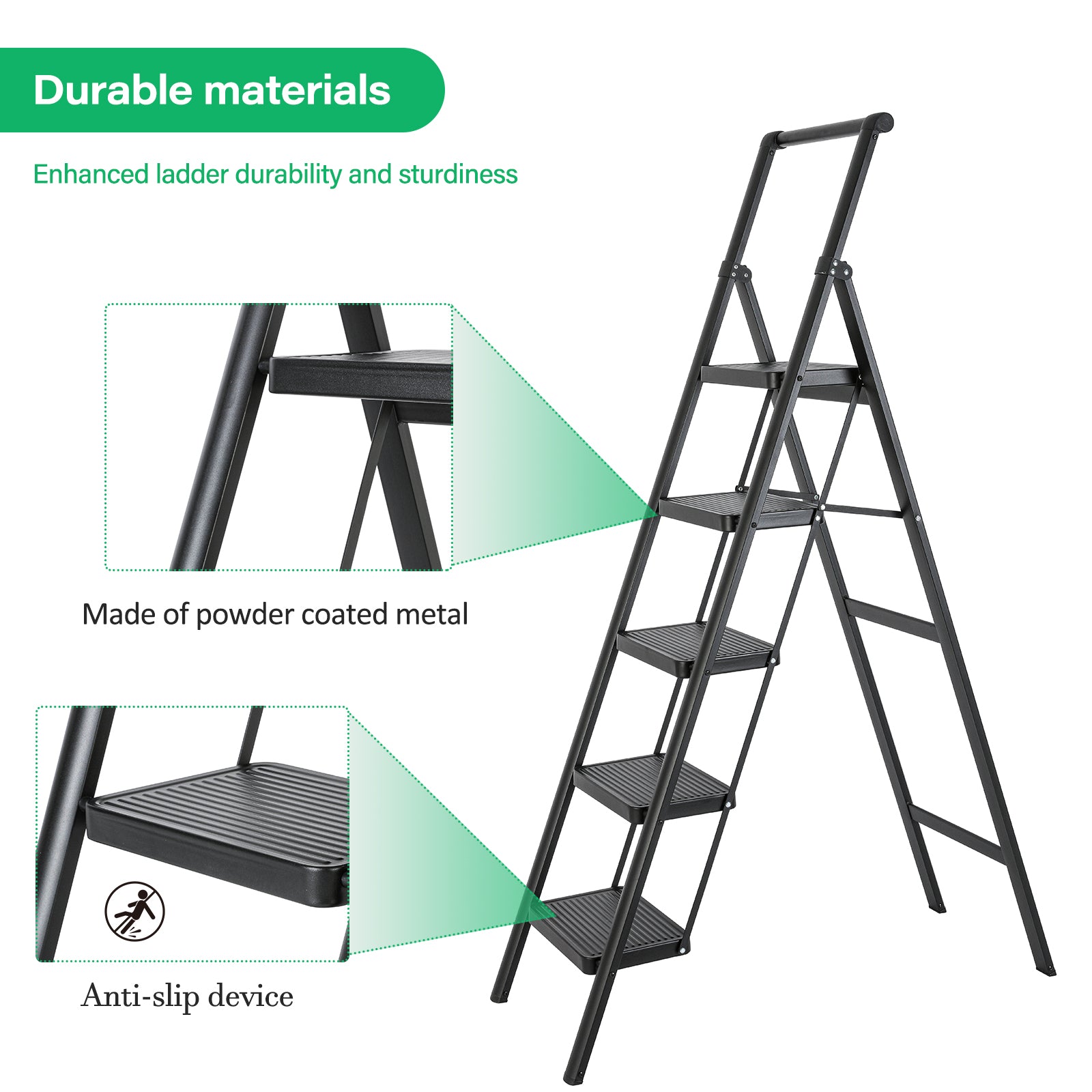 Durable materials

Enhanced ladder durability and sturdiness

Made of powder coated metal

Anti-slip device