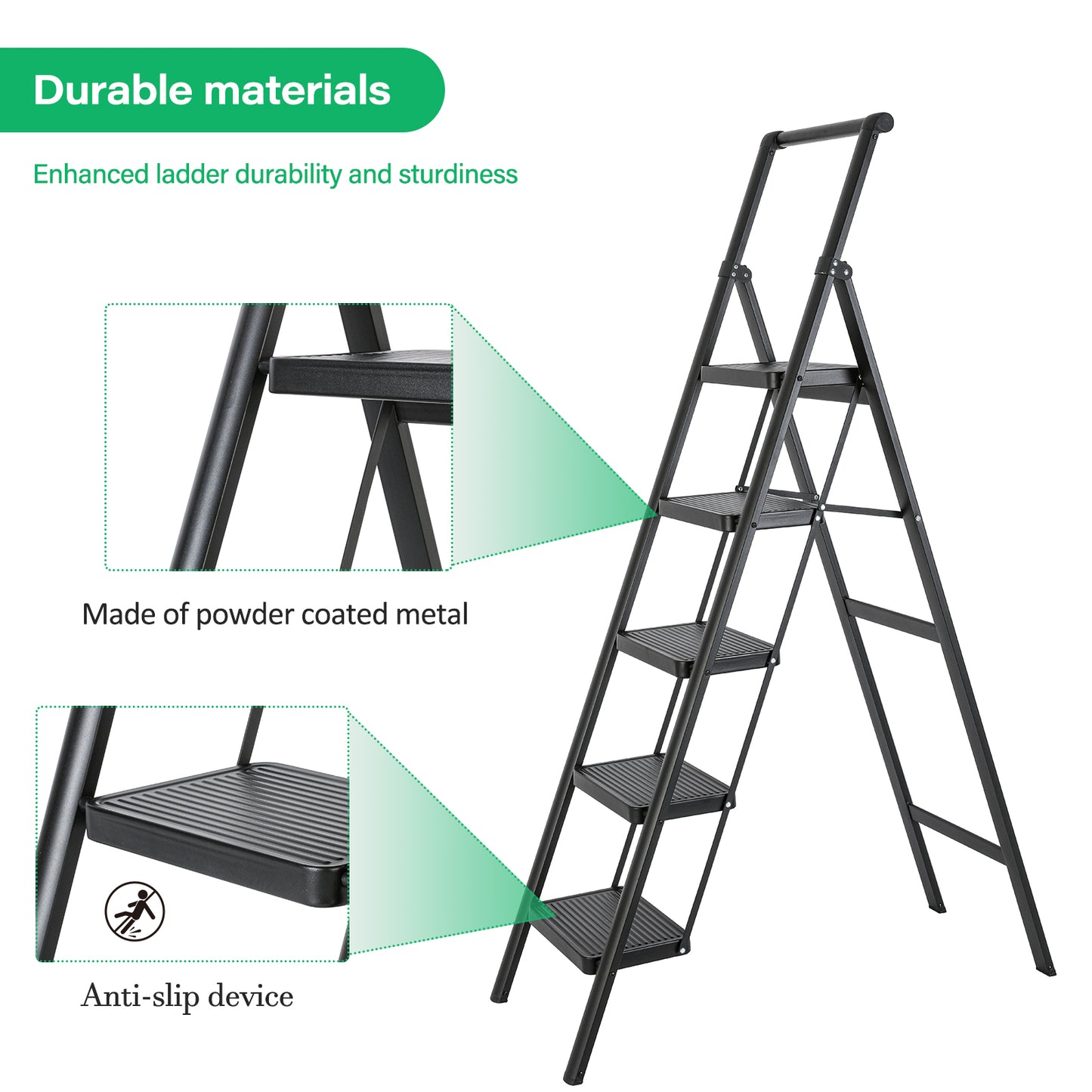 Durable materials

Enhanced ladder durability and sturdiness

Made of powder coated metal

Anti-slip device