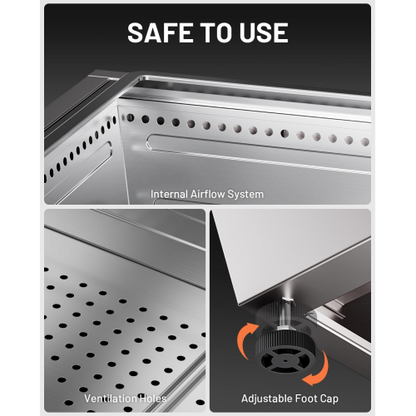 SAFE TO USE

Internal Airflow System

Ventilation Holes

Adjustable Foot Cap