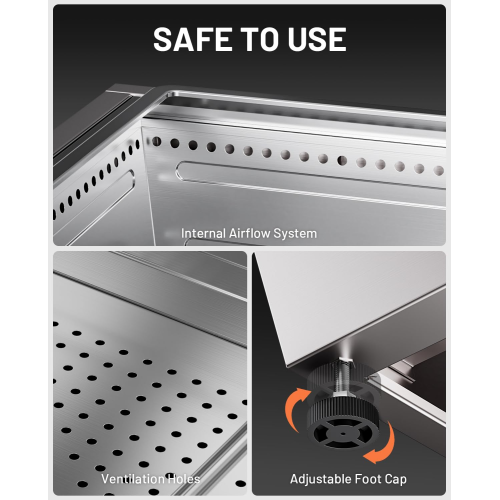 SAFE TO USE

Internal Airflow System

Ventilation Holes

Adjustable Foot Cap