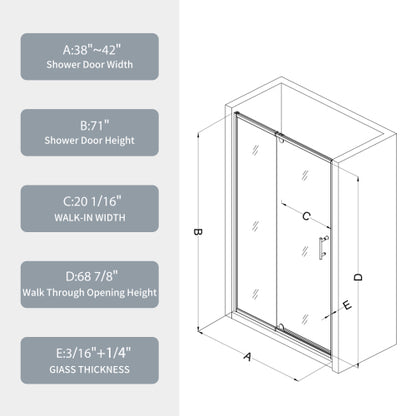 A:38"~42"
Shower Door Width

B:71"
Shower Door Height

C:20 1/16"
WALK-IN WIDTH

D:68 7/8"
Walk Through Opening Height

E:3/16"+1/4"
GIASS THICKNESS

B

C

D

E

A