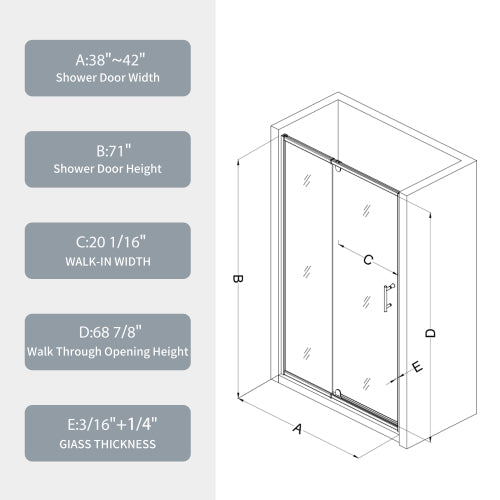 A:38"~42"
Shower Door Width

B:71"
Shower Door Height

C:20 1/16"
WALK-IN WIDTH

D:68 7/8"
Walk Through Opening Height

E:3/16"+1/4"
GIASS THICKNESS

B

C

D

E

A