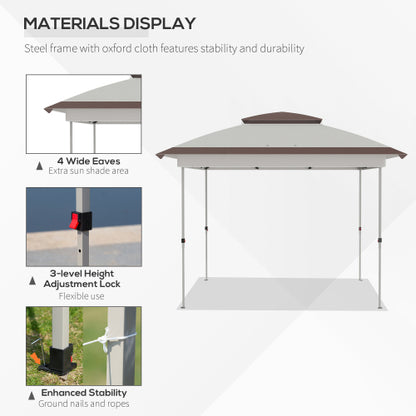 MATERIALS DISPLAY

Steel frame with oxford cloth features stability and durability

4 Wide Eaves
Extra sun shade area

3-level Height Adjustment Lock
Flexible use

Enhanced Stability
Ground nails and ropes