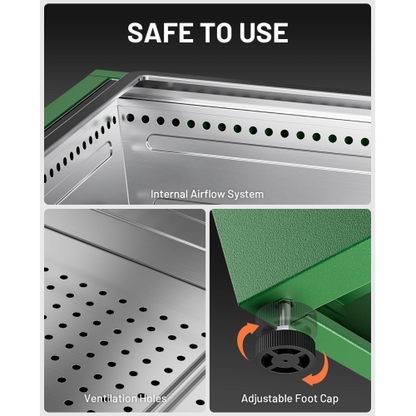 SAFE TO USE

Internal Airflow System

Ventilation Holes

Adjustable Foot Cap