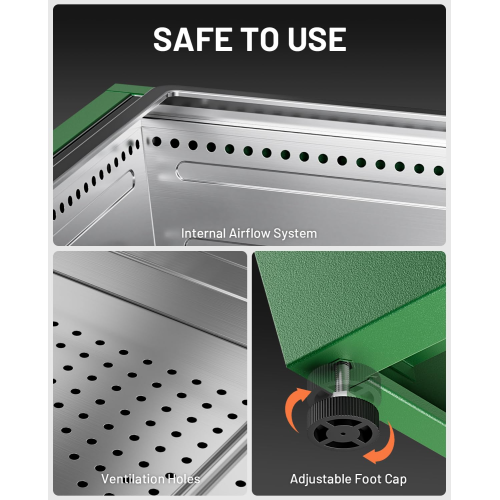 SAFE TO USE

Internal Airflow System

Ventilation Holes

Adjustable Foot Cap