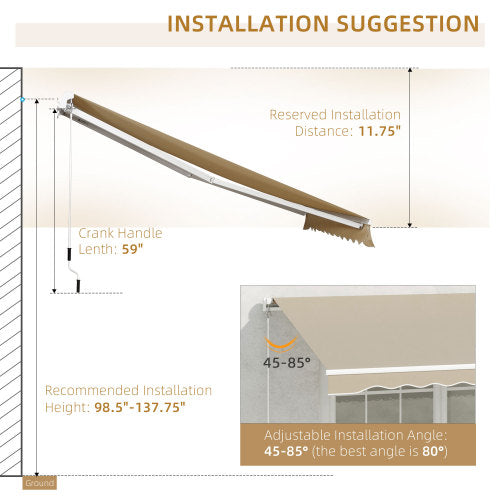 INSTALLATION SUGGESTION

Reserved Installation Distance: 11.75"

Crank Handle Lenth: 59"

45-85°

Recommended Installation Height: 98.5"-137.75"

Adjustable Installation Angle: 45-85° (the best angle is 80°)

Ground