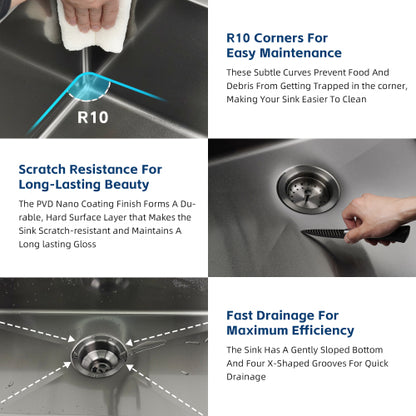 R10

R10 Corners For Easy Maintenance

These Subtle Curves Prevent Food And Debris From Getting Trapped in the corner, Making Your Sink Easier To Clean

Scratch Resistance For Long-Lasting Beauty

The PVD Nano Coating Finish Forms A Durable, Hard Surface Layer that Makes the Sink Scratch-resistant and Maintains A Long lasting Gloss

Fast Drainage For Maximum Efficiency

The Sink Has A Gently Sloped Bottom And Four X-Shaped Grooves For Quick Drainage