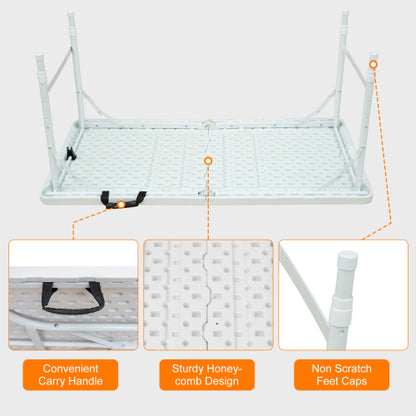 Convenient Carry Handle

Sturdy Honeycomb Design

Non Scratch Feet Caps