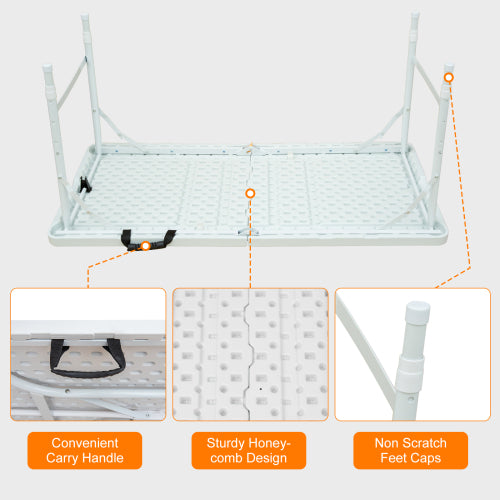 Convenient Carry Handle

Sturdy Honeycomb Design

Non Scratch Feet Caps